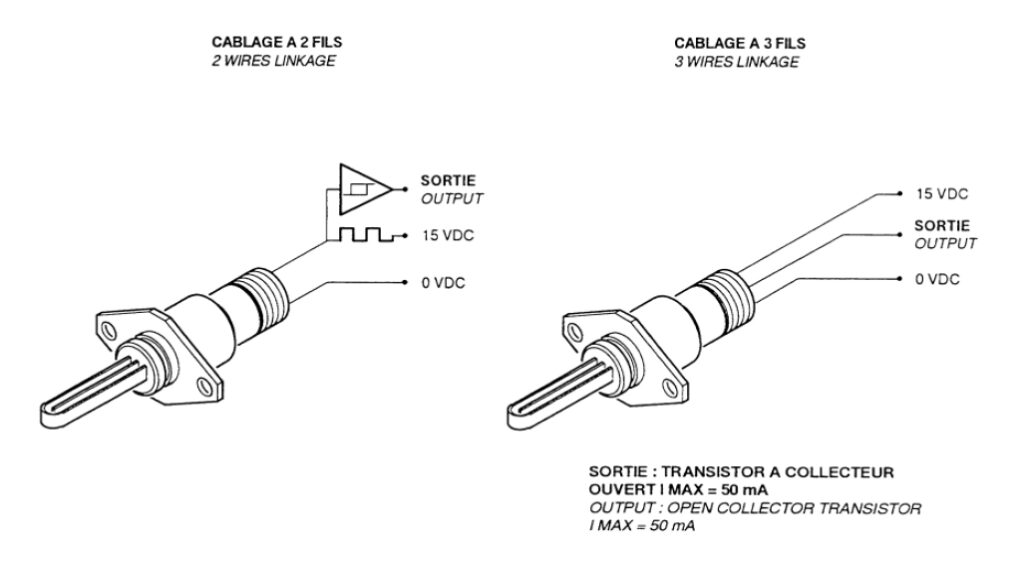 CABLAGE A 2 FILS
2 WIRES LINKAGE

SORTIE
OUTPUT

15 VDC

0 VDC

CABLAGE A 3 FILS
3 WIRES LINKAGE

15 VDC

SORTIE
OUTPUT

0 VDC

SORTIE : TRANSISTOR A COLLECTEUR OUVERT I MAX = 50 mA
OUTPUT : OPEN COLLECTOR TRANSISTOR I MAX = 50 mA